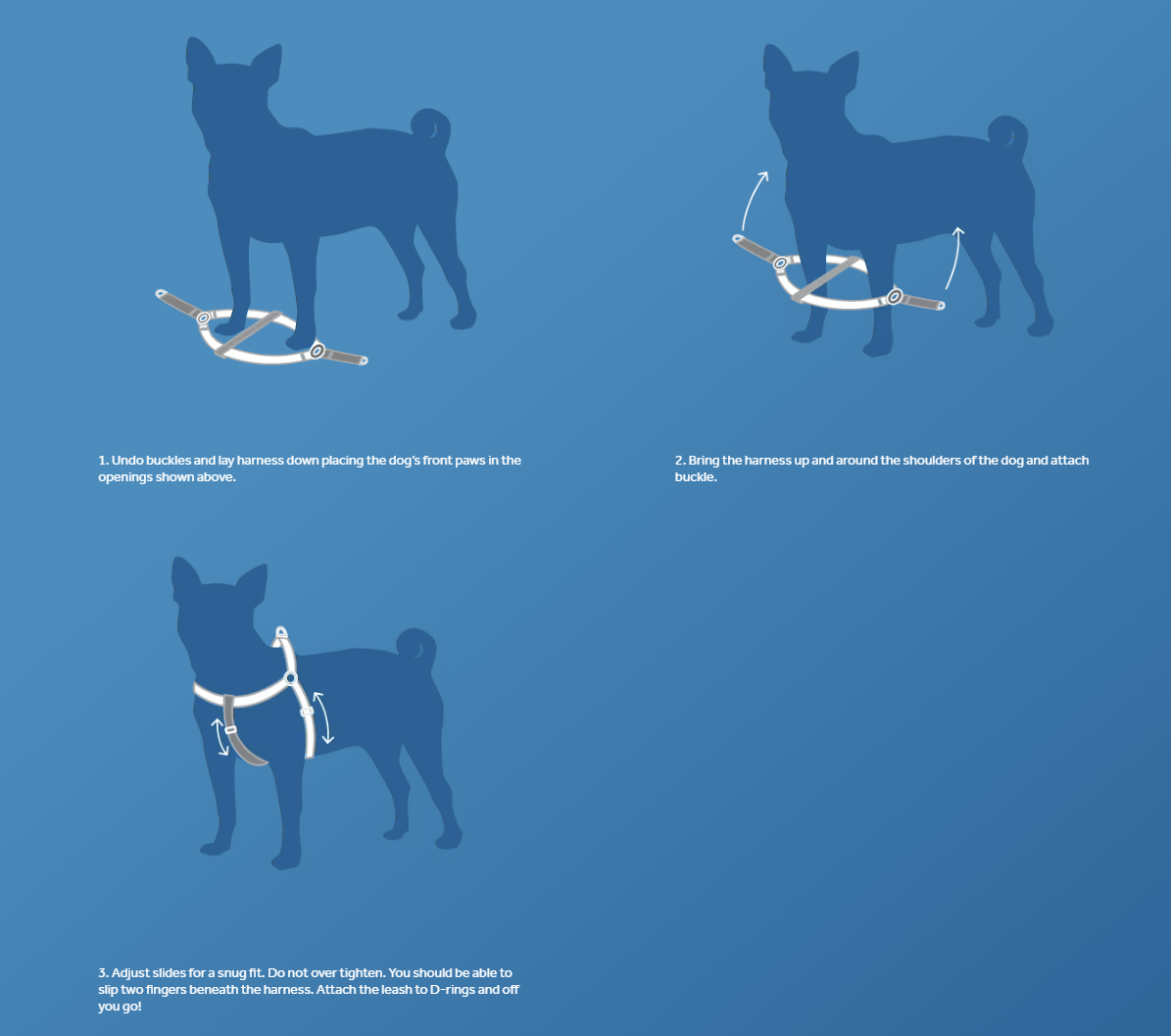 1. Undo buckles and lay harness down placing the dog's front paws in the openings shown above.

2. Bring the harness up and around the shoulders of the dog and attach buckle.

3. Adjust slides for a snug fit. Do not over tighten. You should be able to slip two fingers beneath the harness. Attach the leash to D-rings and off you go!