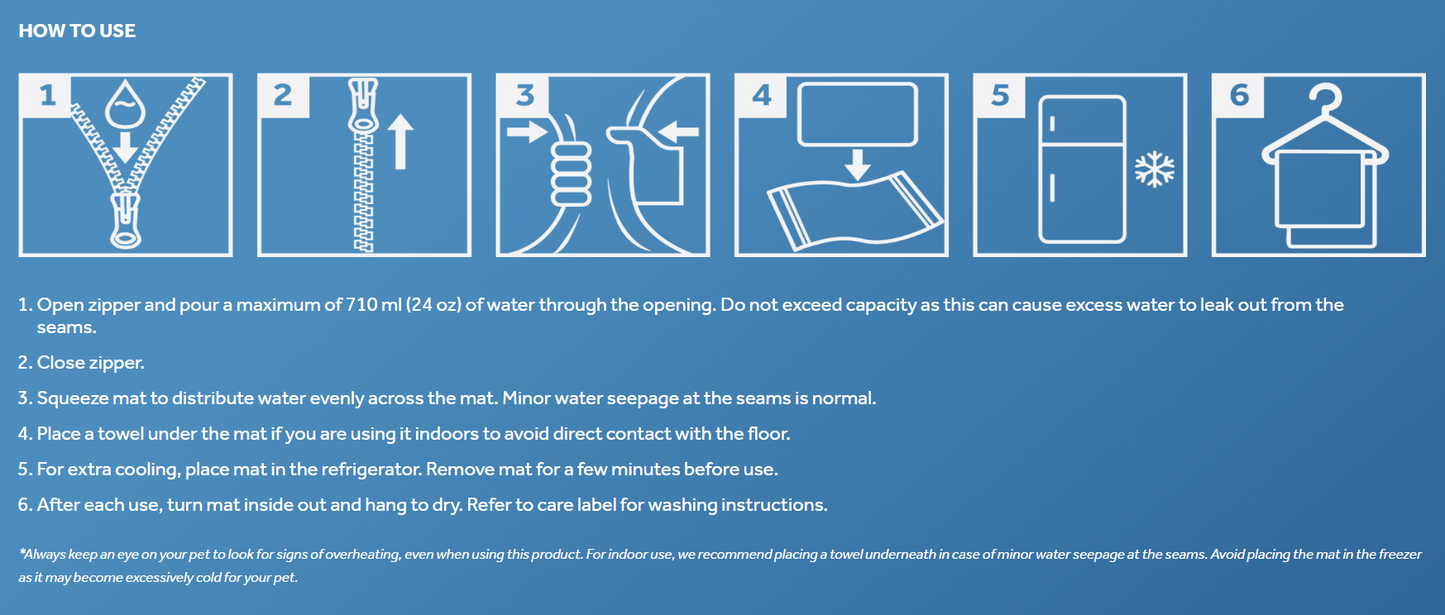 HOW TO USE

1

2

3

4

5

6

1. Open zipper and pour a maximum of 710 ml (24 oz) of water through the opening. Do not exceed capacity as this can cause excess water to leak out from the seams.

2. Close zipper.

3. Squeeze mat to distribute water evenly across the mat. Minor water seepage at the seams is normal.

4. Place a towel under the mat if you are using it indoors to avoid direct contact with the floor.

5. For extra cooling, place mat in the refrigerator. Remove mat for a few minutes before use.

6. After each use, turn mat inside out and hang to dry. Refer to care label for washing instructions.

*Always keep an eye on your pet to look for signs of overheating, even when using this product. For indoor use, we recommend placing a towel underneath in case of minor water seepage at the seams. Avoid placing the mat in the freezer as it may become excessively cold for your pet.